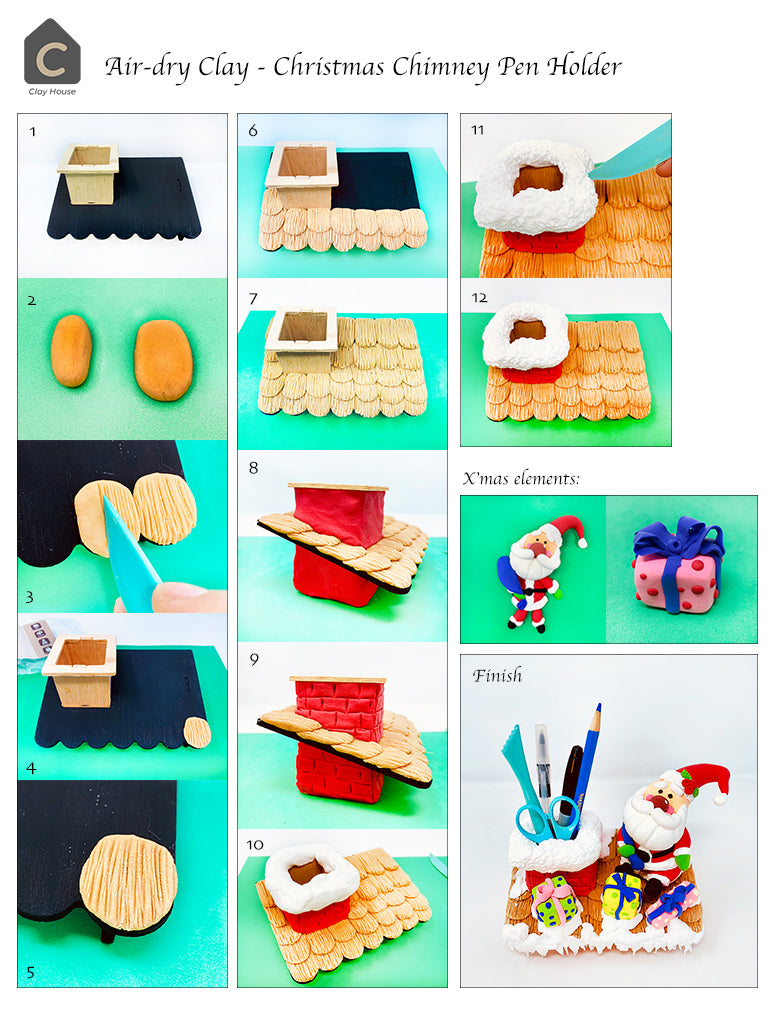 C
Clay House

Air-dry Clay - Christmas Chimney Pen Holder

1

2

3

4

5

6

7

8

9

10

11

12

X'mas elements:

Finish