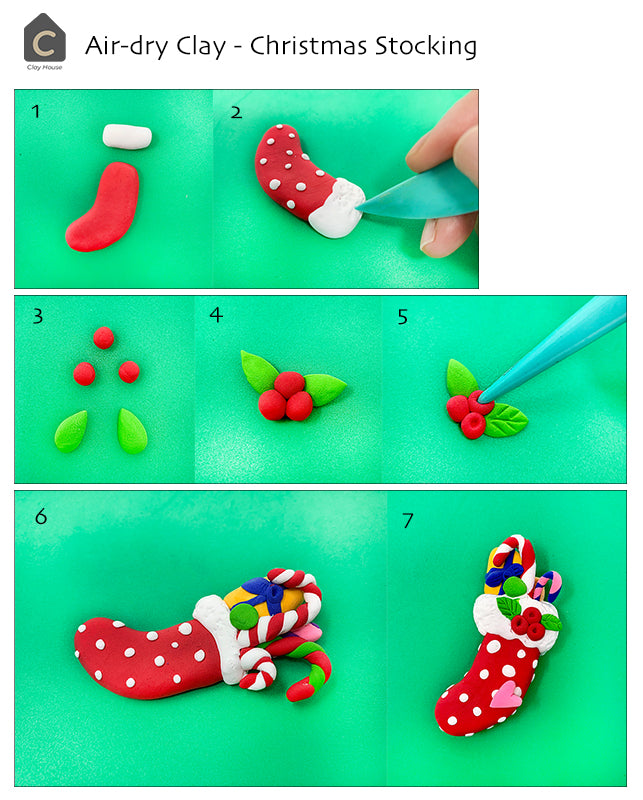 C
Clay House

Air-dry Clay - Christmas Stocking

1

2

3

4

5

6

7