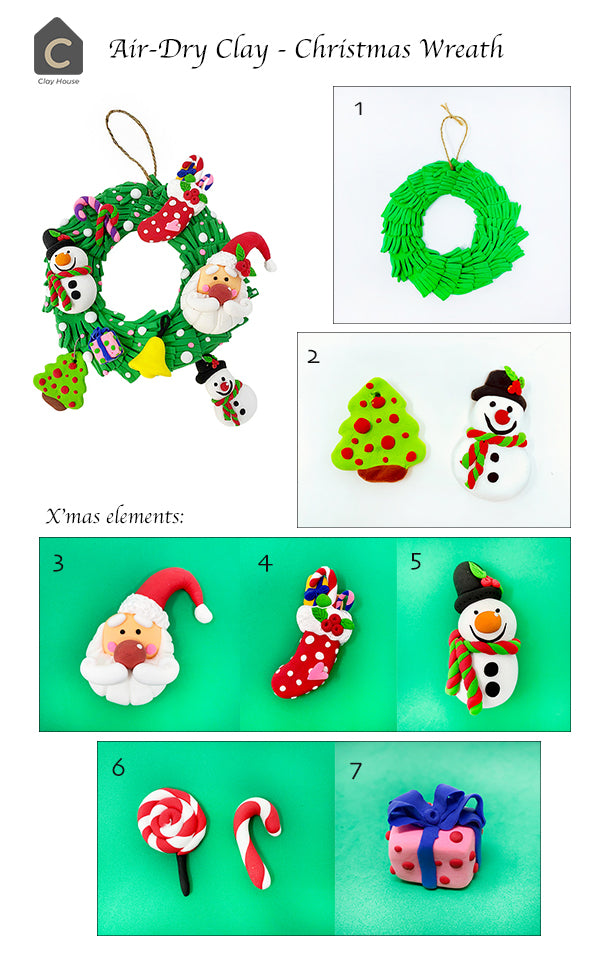 C
Clay House

Air-Dry Clay - Christmas Wreath

1

2

X'mas elements:

3

4

5

6

7